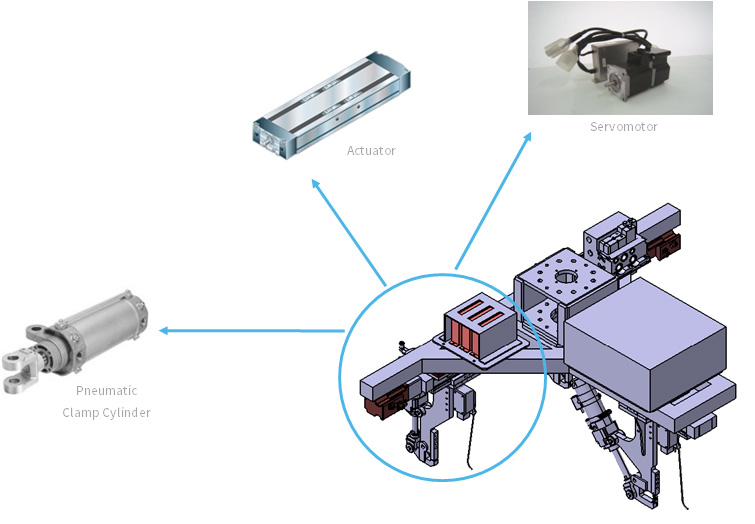 Servomotor

Actuator

Pneumatic
Clamp Cylinder